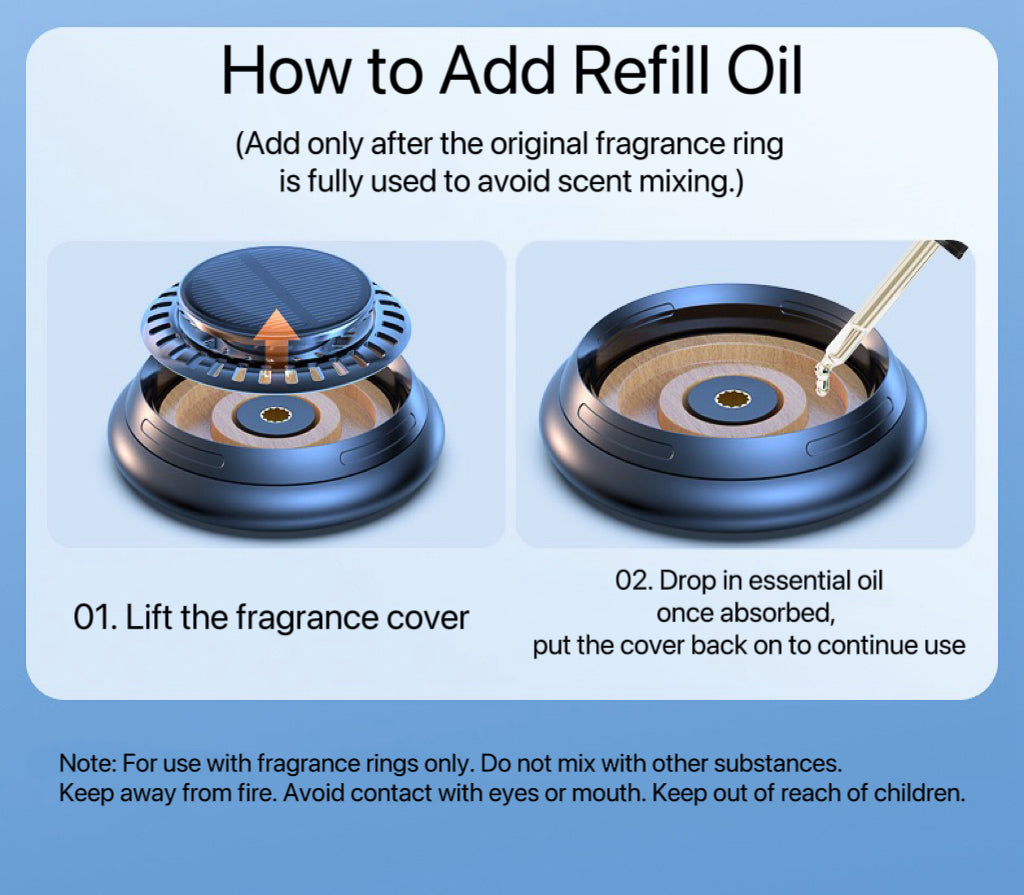 How to Add Refill Oil

(Add only after the original fragrance ring is fully used to avoid scent mixing.)

01. Lift the fragrance cover

02. Drop in essential oil once absorbed, put the cover back on to continue use

Note: For use with fragrance rings only. Do not mix with other substances.
Keep away from fire. Avoid contact with eyes or mouth. Keep out of reach of children.