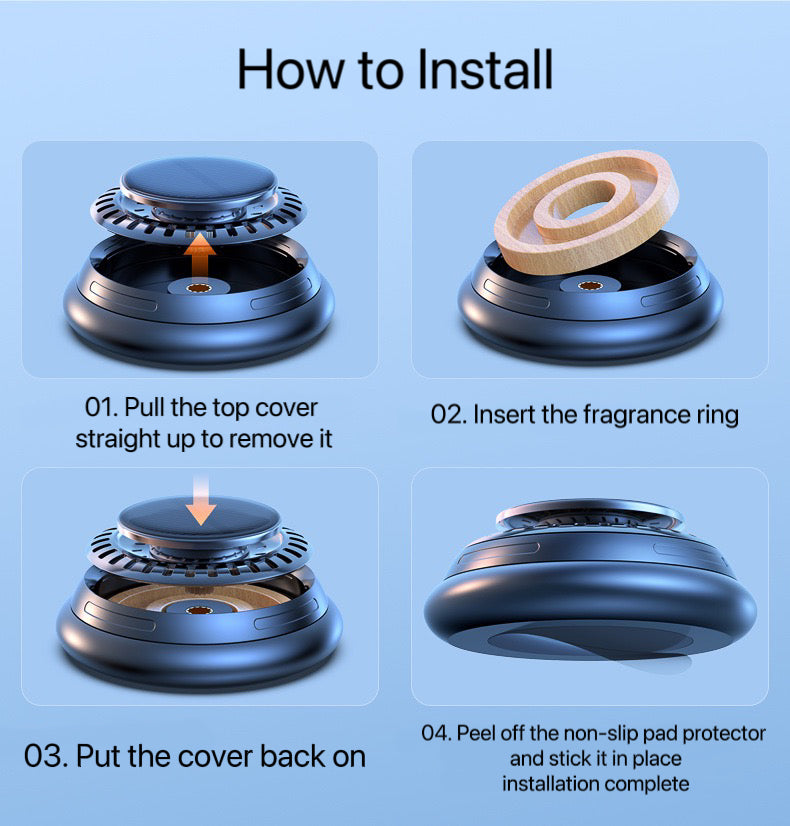 How to Install

01. Pull the top cover straight up to remove it

02. Insert the fragrance ring

03. Put the cover back on

04. Peel off the non-slip pad protector and stick it in place installation complete